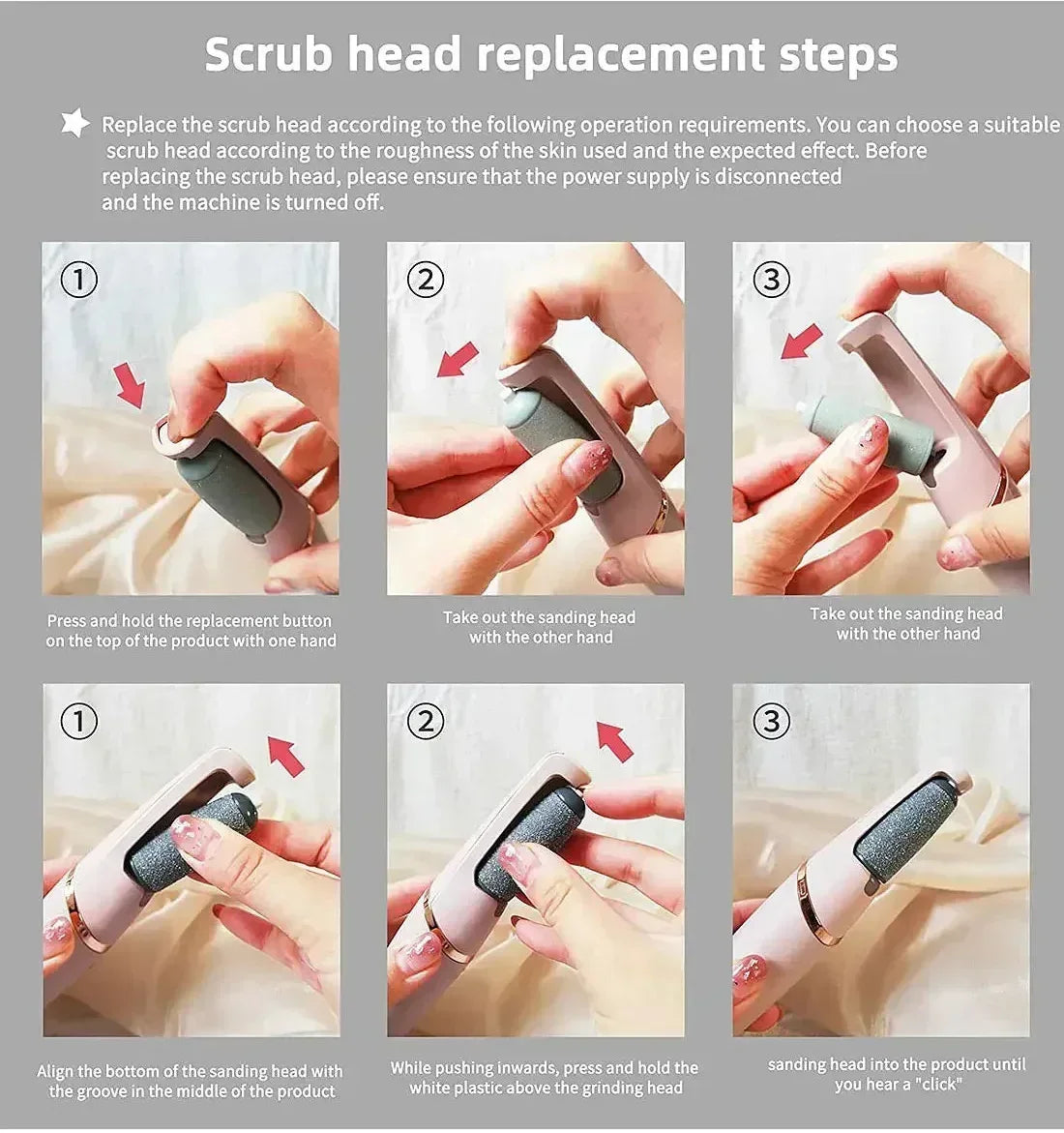 Scrub head replacement steps

Replace the scrub head according to the following operation requirements. You can choose a suitable scrub head according to the roughness of the skin used and the expected effect. Before replacing the scrub head, please ensure that the power supply is disconnected and the machine is turned off.

①

Press and hold the replacement button on the top of the product with one hand

②

Take out the sanding head with the other hand

③

Take out the sanding head with the other hand

①

Align the bottom of the sanding head with the groove in the middle of the product

②

While pushing inwards, press and hold the white plastic above the grinding head

③

sanding head into the product until you hear a "click"